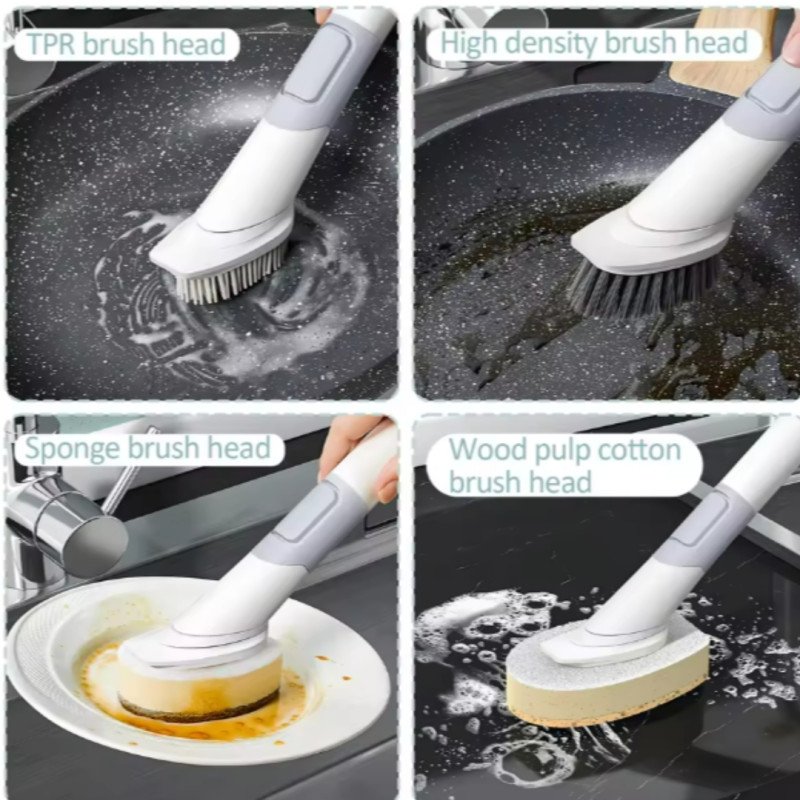 TPR brush head

High density brush head

Sponge brush head

Wood pulp cotton brush head